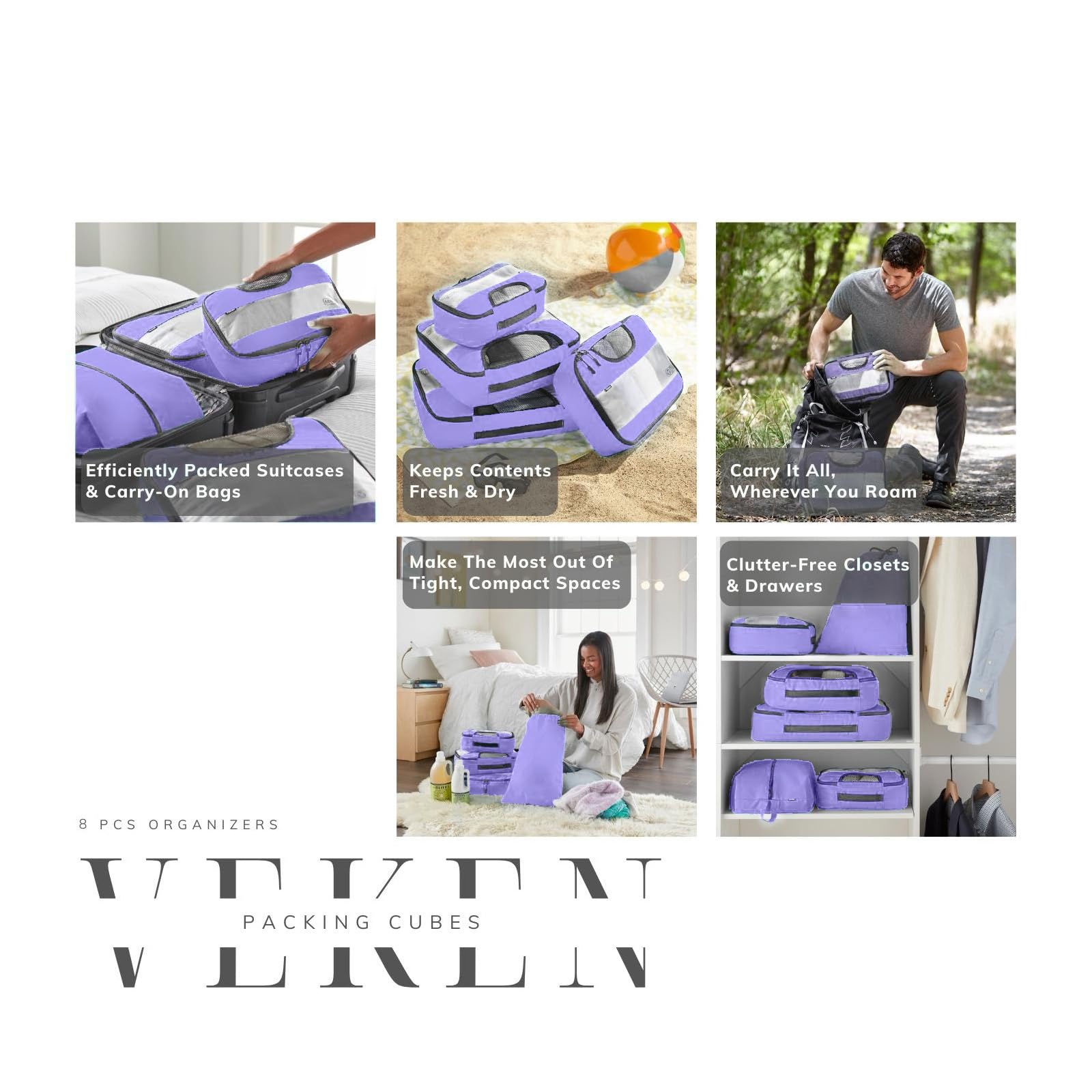 Efficiently Packed Suitcases & Carry-On Bags

Keeps Contents Fresh & Dry

Carry It All, Wherever You Roam

Make The Most Out Of Tight, Compact Spaces

Clutter-Free Closets & Drawers

8 PCS ORGANIZERS

VEKEN

PACKING CUBES