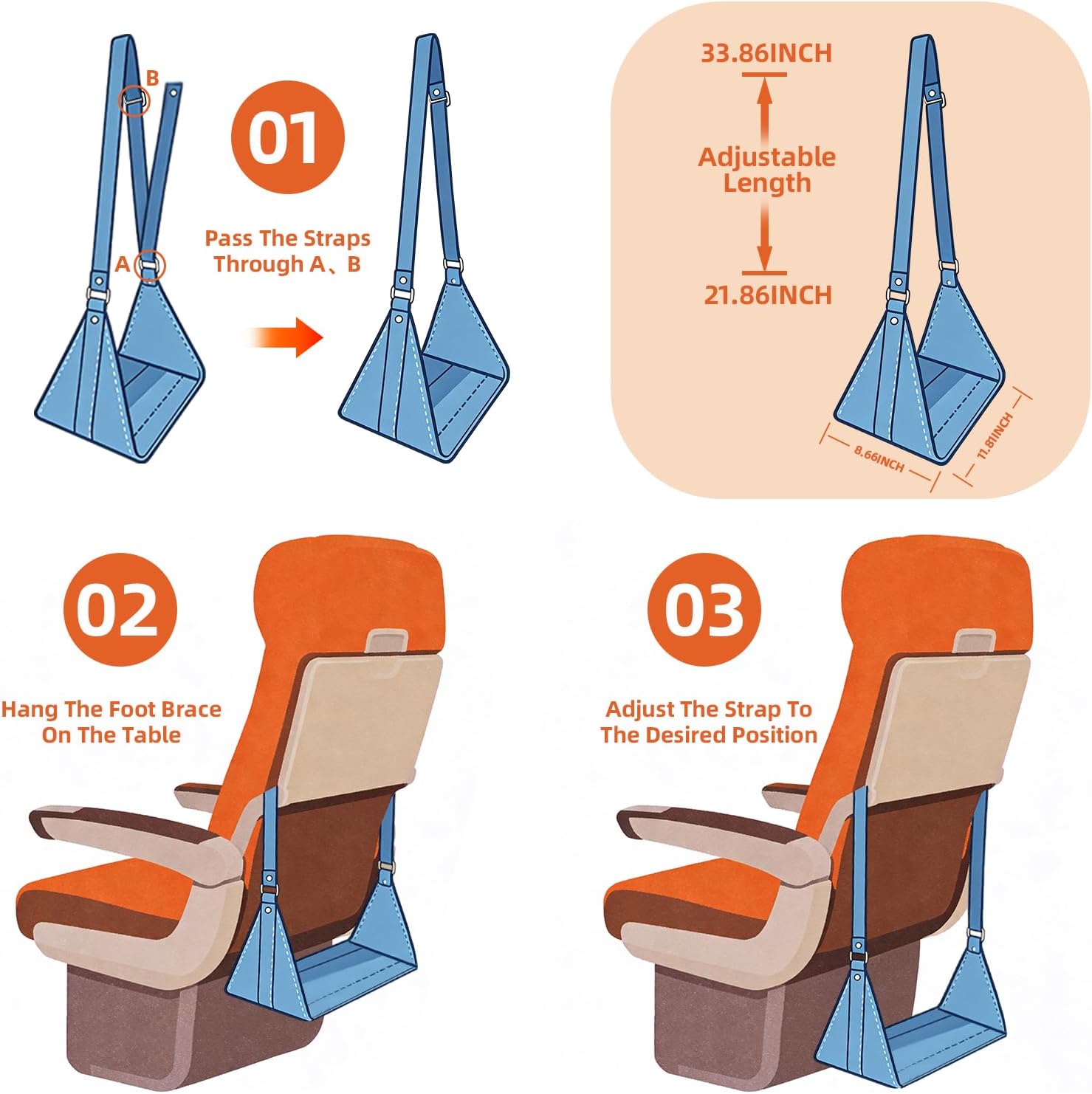 B

A

01

Pass The Straps Through A、B

33.86INCH

Adjustable Length

21.86INCH

8.66INCH

11.81INCH

02

Hang The Foot Brace On The Table

03

Adjust The Strap To The Desired Position